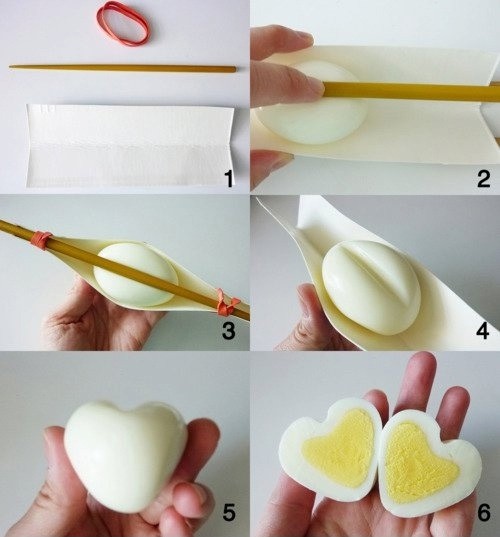 1
2
3
4
5
6